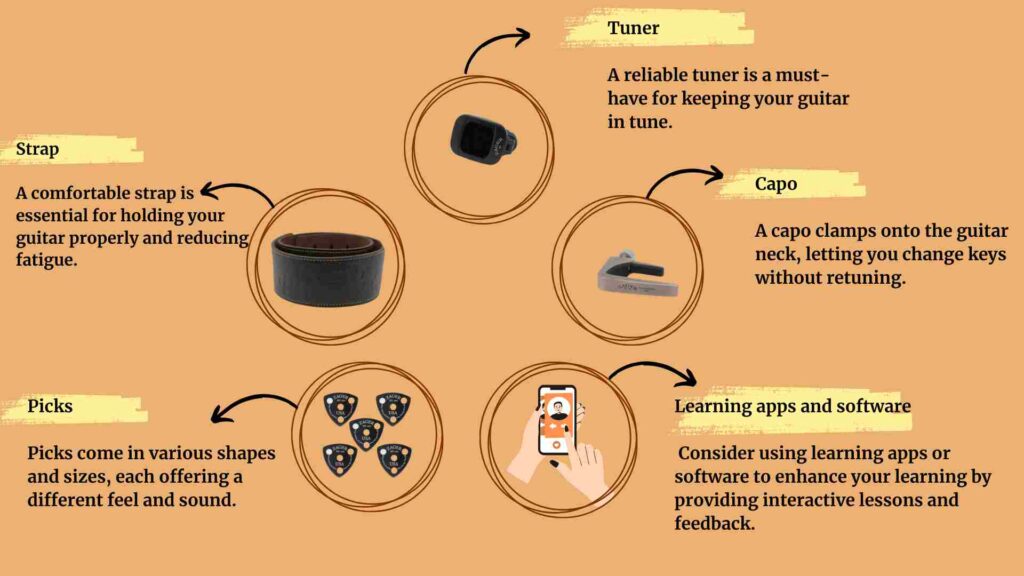 Tuner

A reliable tuner is a must-have for keeping your guitar in tune.

Strap

A comfortable strap is essential for holding your guitar properly and reducing fatigue.

Capo

A capo clamps onto the guitar neck, letting you change keys without retuning.

Picks

Picks come in various shapes and sizes, each offering a different feel and sound.

Learning apps and software

Consider using learning apps or software to enhance your learning by providing interactive lessons and feedback.